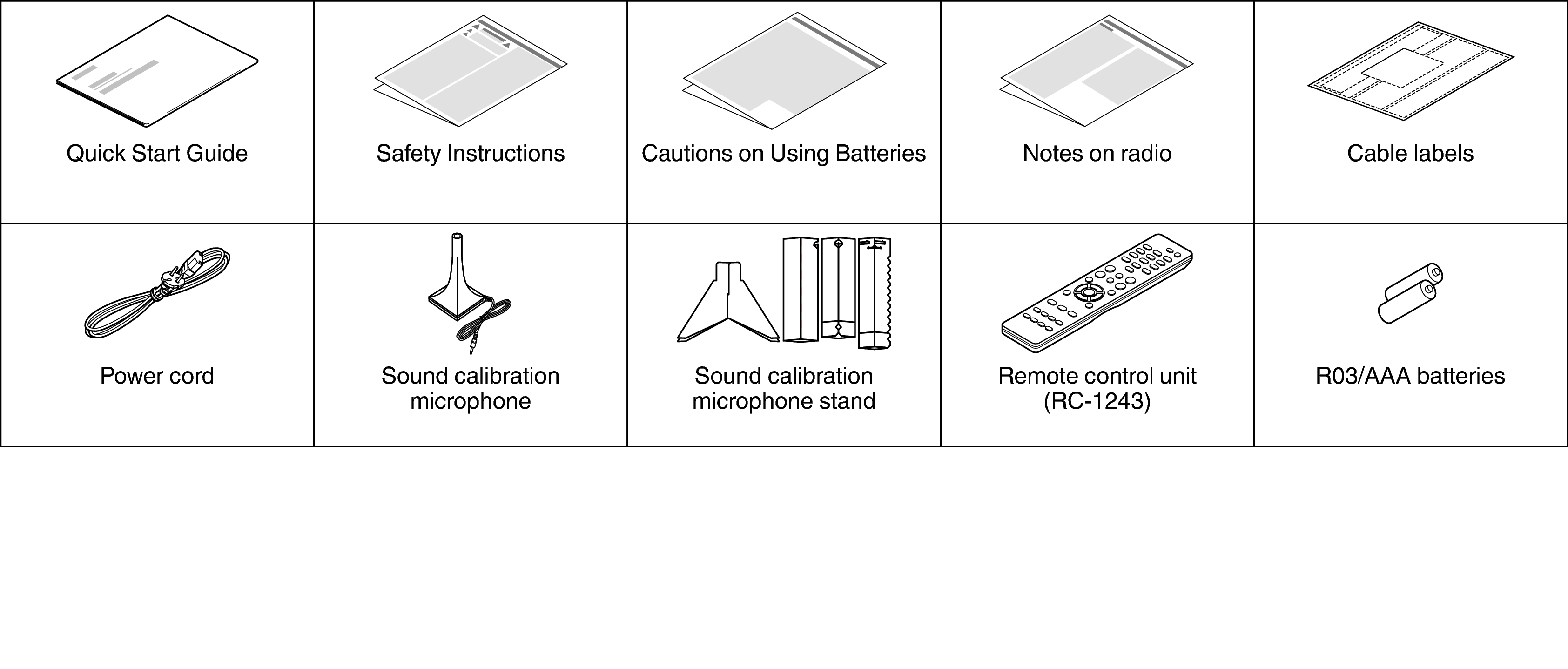 | Quick Start Guide | Safety Instructions | Cautions on Using Batteries | Notes on radio | Cable labels |
|---|---|---|---|---|
| Power cord | Sound calibration microphone | Sound calibration microphone stand | Remote control unit (RC-1243) | R03/AAA batteries |